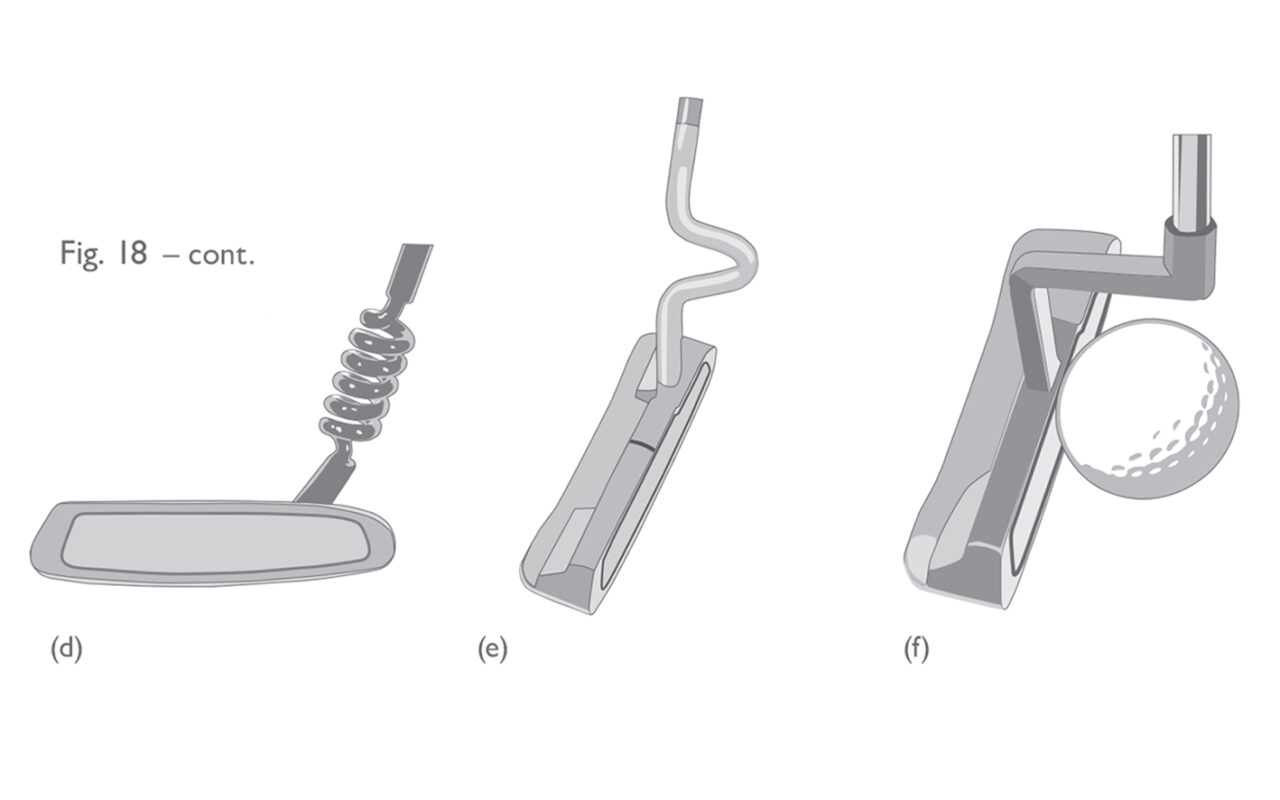 Fig. 18 – cont.

(d)

(e)

(f)